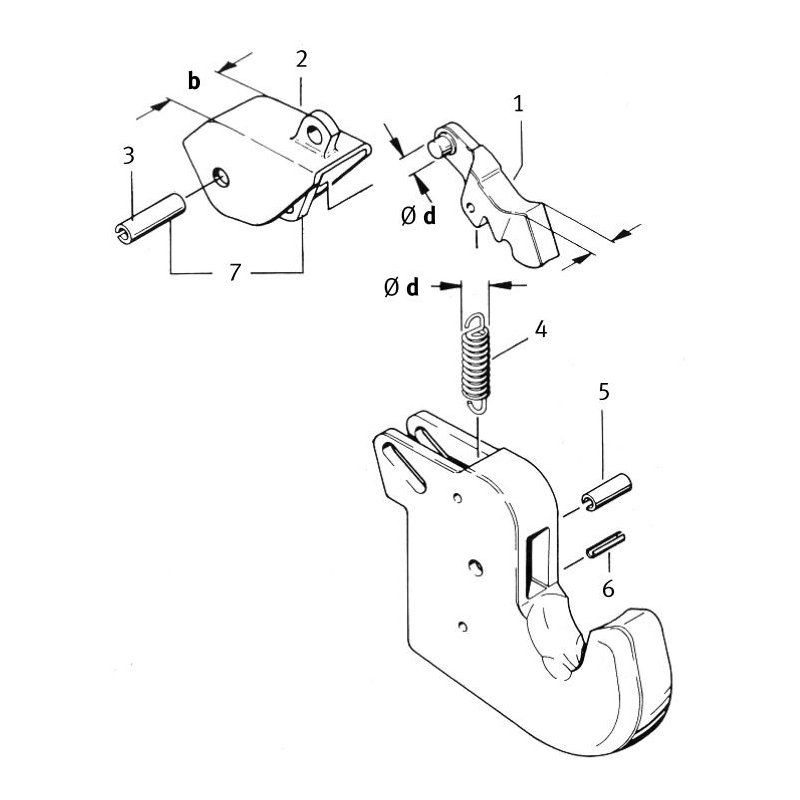 b
2
1
3
Ø d
7
Ø d
4
5
6