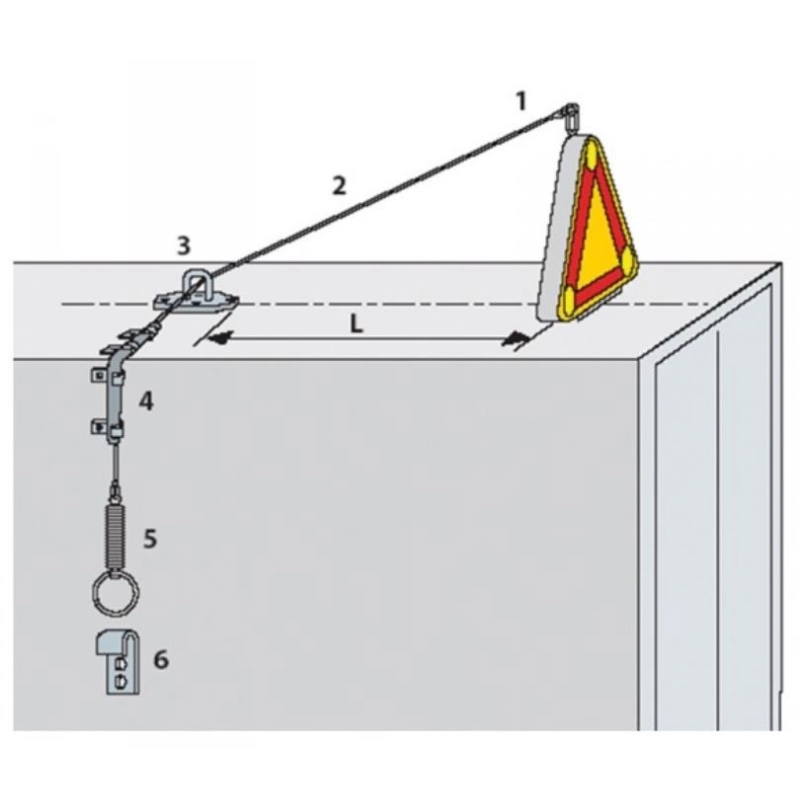 1
2
3
L
4
5
6